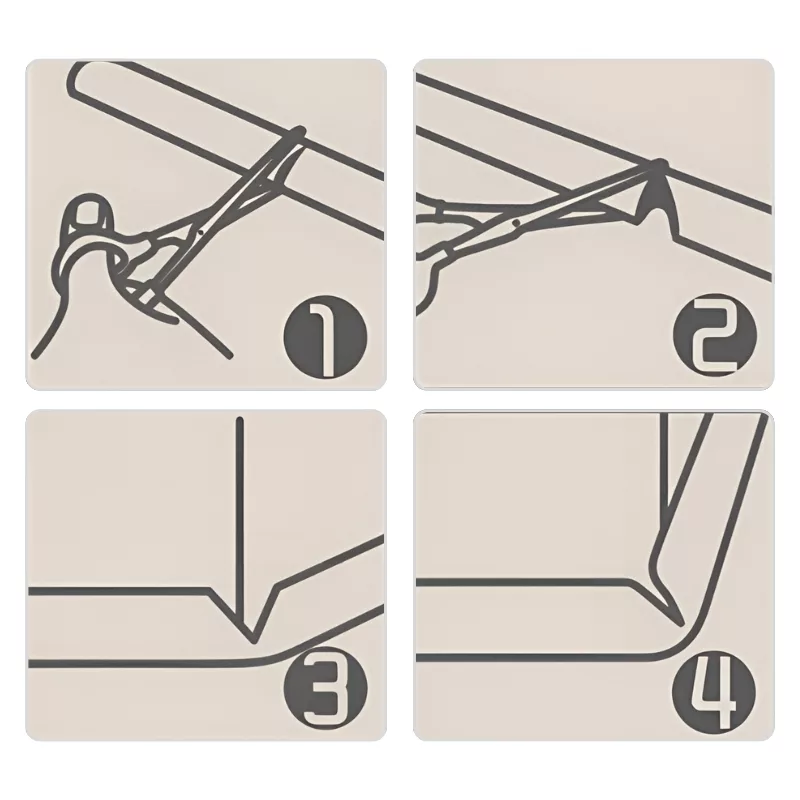 1

2

3

4