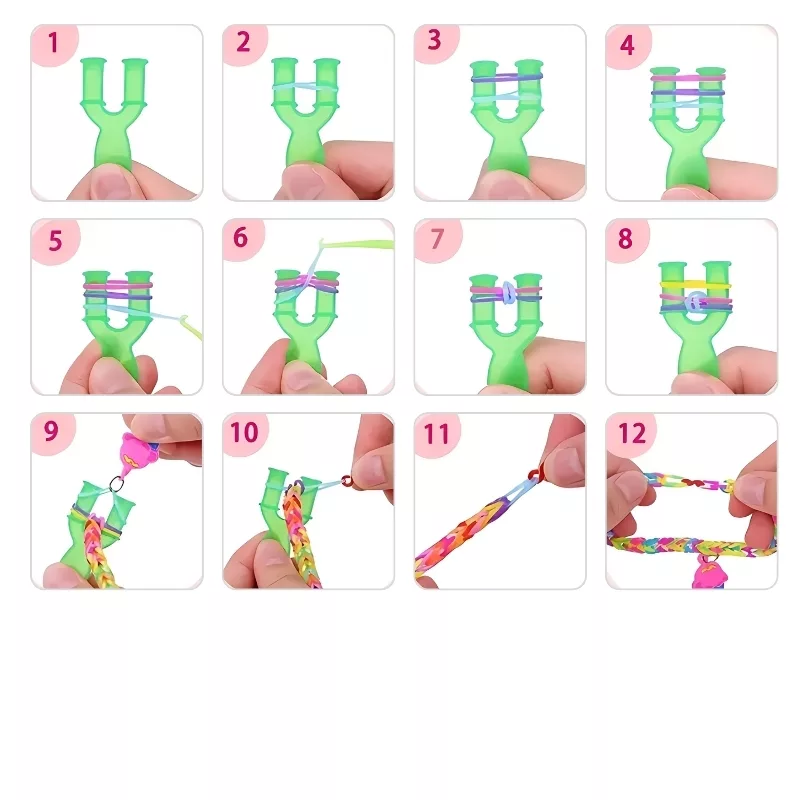 1

2

3

4

5

6

7

8

9

10

11

12