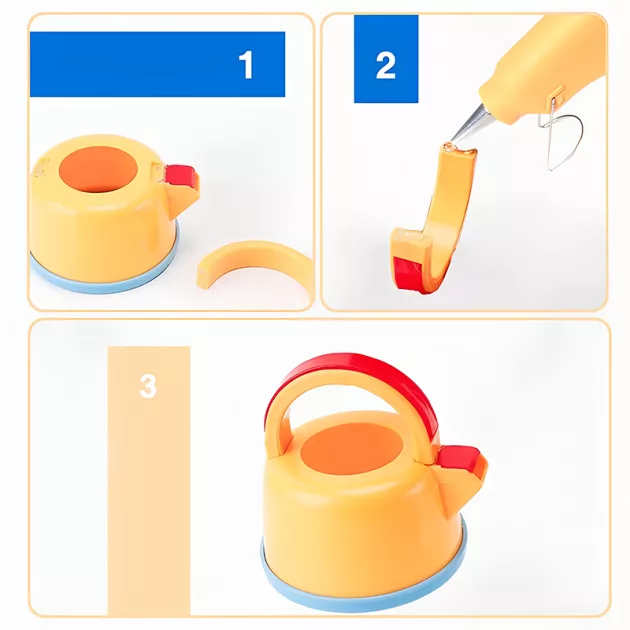 1

2

3